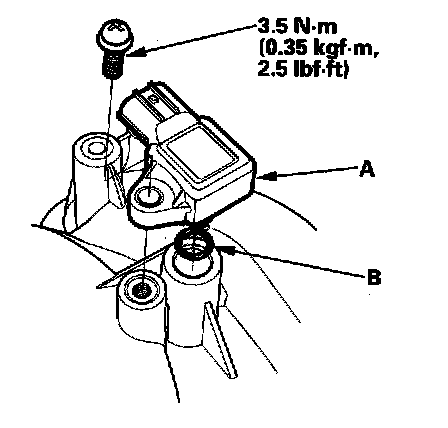 3.5 N·m
(0.35 kgf·m,
2.5 lbf·ft)

A

B