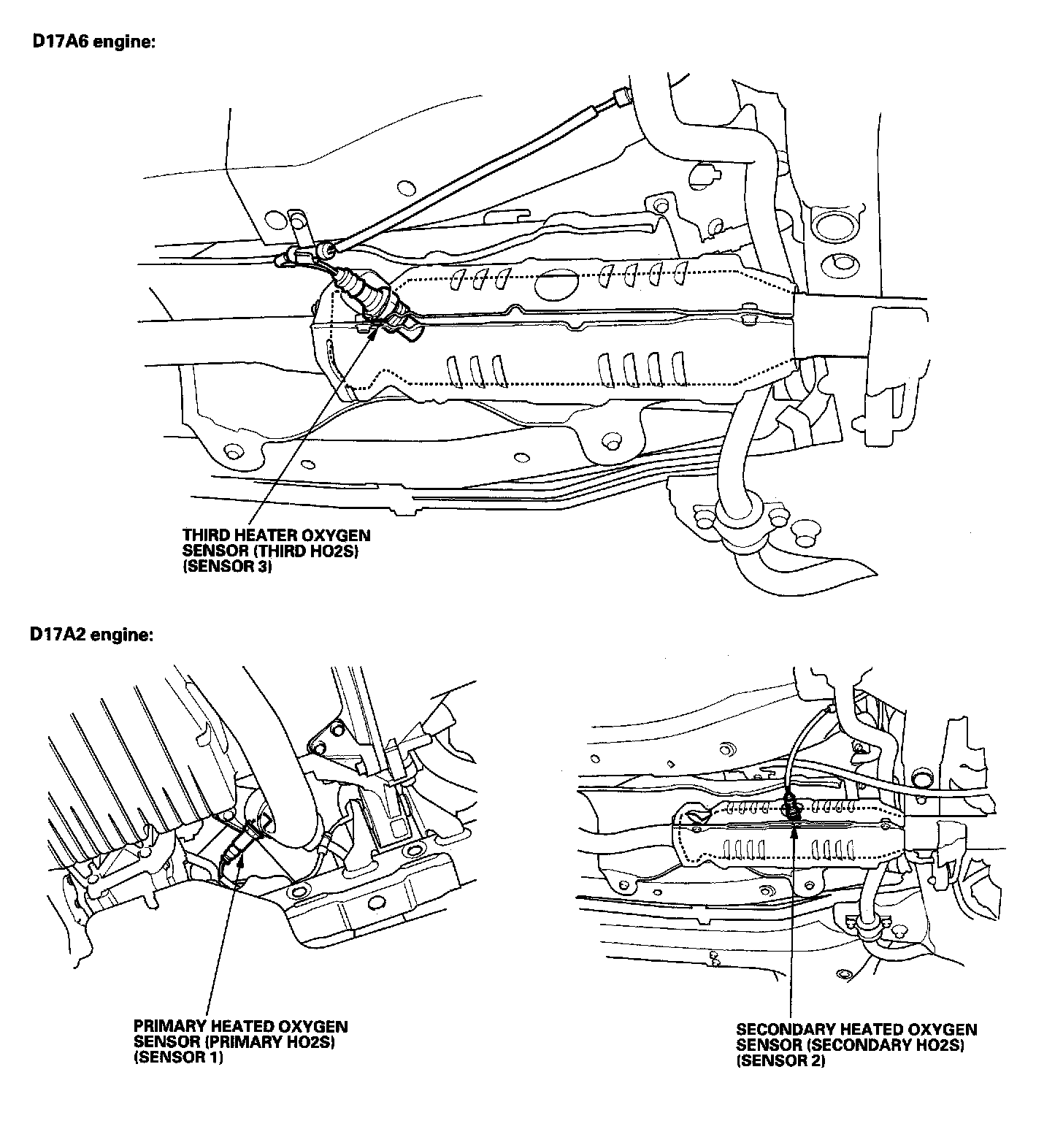 D17A6 engine:

THIRD HEATER OXYGEN SENSOR (THIRD HO2S) (SENSOR 3)

D17A2 engine:

PRIMARY HEATED OXYGEN SENSOR (PRIMARY HO2S) (SENSOR 1)

SECONDARY HEATED OXYGEN SENSOR (SECONDARY HO2S) (SENSOR 2)