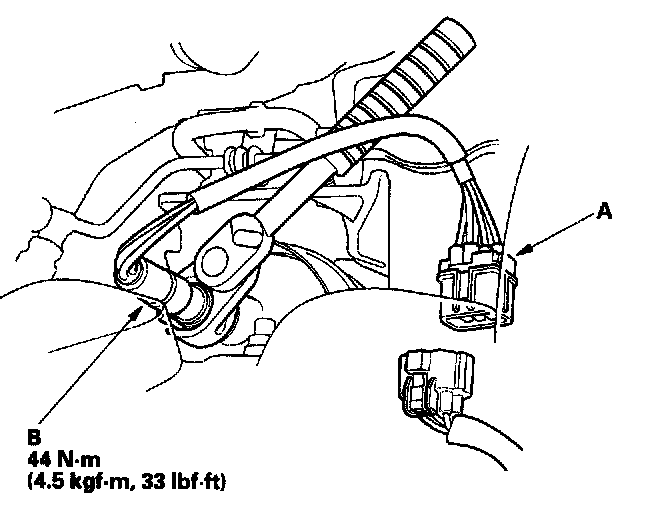 A

B
44 N·m
(4.5 kgf·m, 33 lbf·ft)