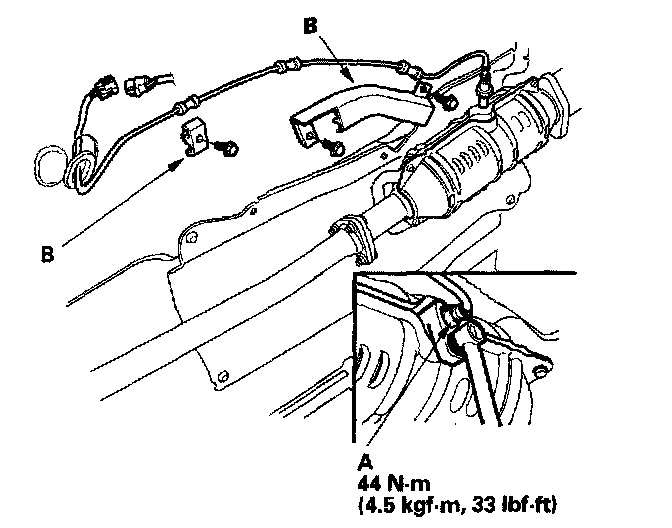 B

B

A
44 N·m
(4.5 kgf·m, 33 lbf·ft)