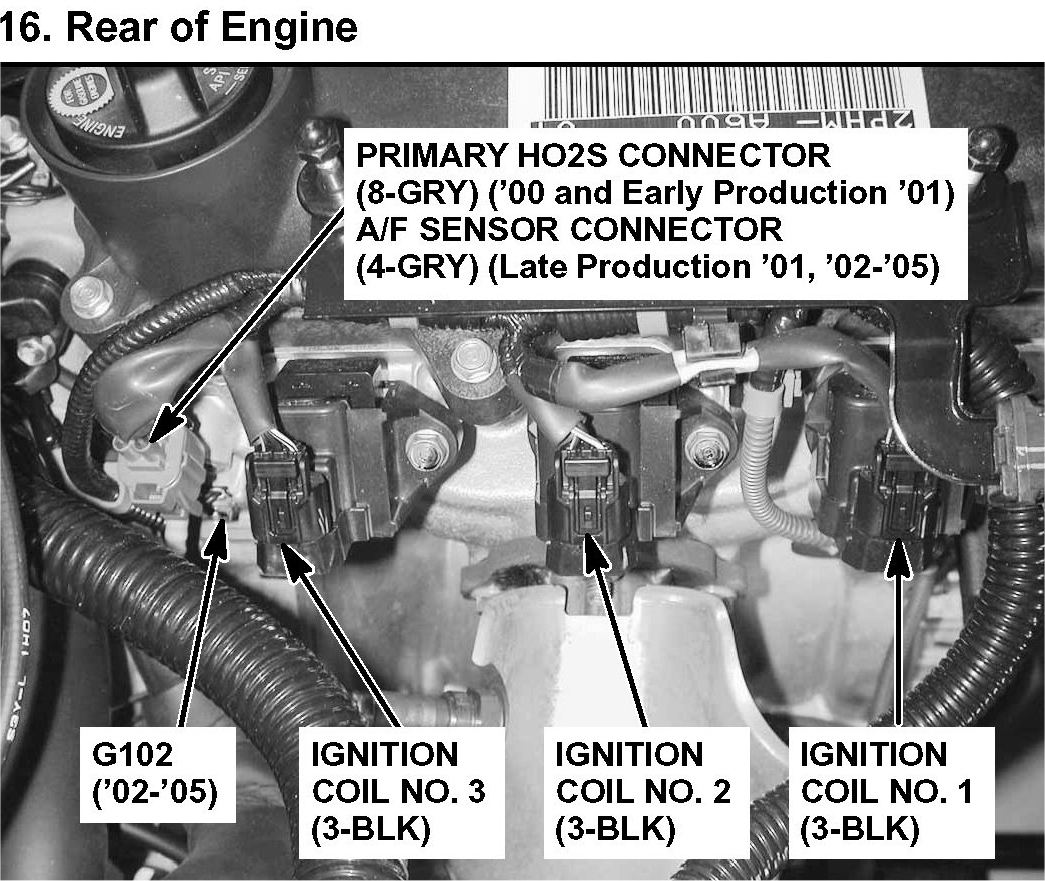 16. Rear of Engine

PRIMARY HO2S CONNECTOR (8-GRY) ('00 and Early Production '01) A/F SENSOR CONNECTOR (4-GRY) (Late Production '01, '02-'05)

G102 ('02-'05)

IGNITION COIL NO. 3 (3-BLK)

IGNITION COIL NO. 2 (3-BLK)

IGNITION COIL NO. 1 (3-BLK)