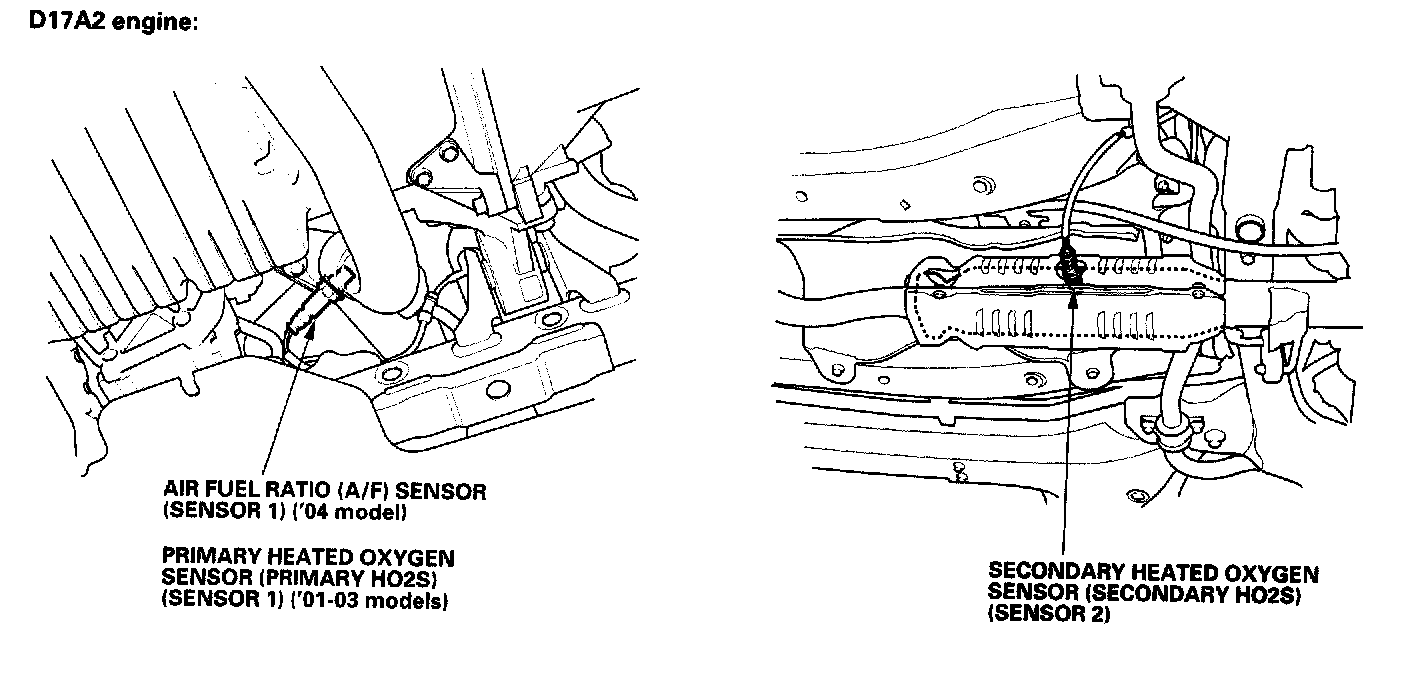 D17A2 engine:

AIR FUEL RATIO (A/F) SENSOR (SENSOR 1) ('04 model)

PRIMARY HEATED OXYGEN SENSOR (PRIMARY HO2S) (SENSOR 1) ('01-03 models)

SECONDARY HEATED OXYGEN SENSOR (SECONDARY HO2S) (SENSOR 2)