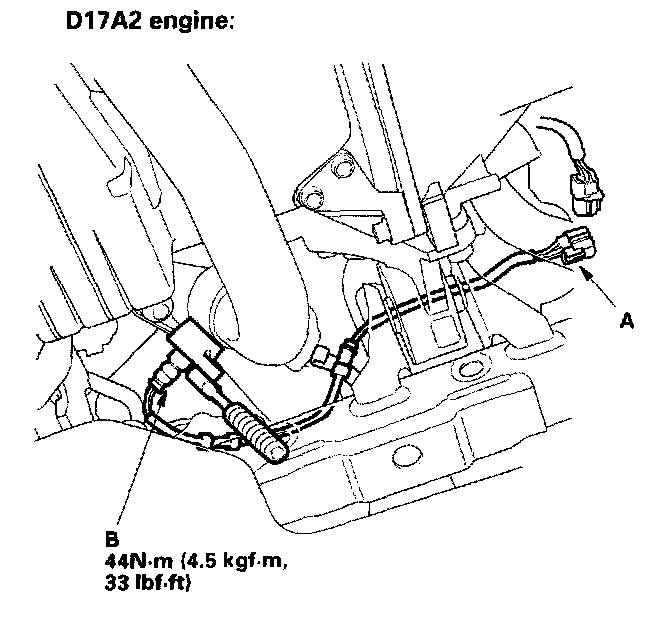 D17A2 engine:

A

B
44N·m (4.5 kgf·m, 33 lbf·ft)