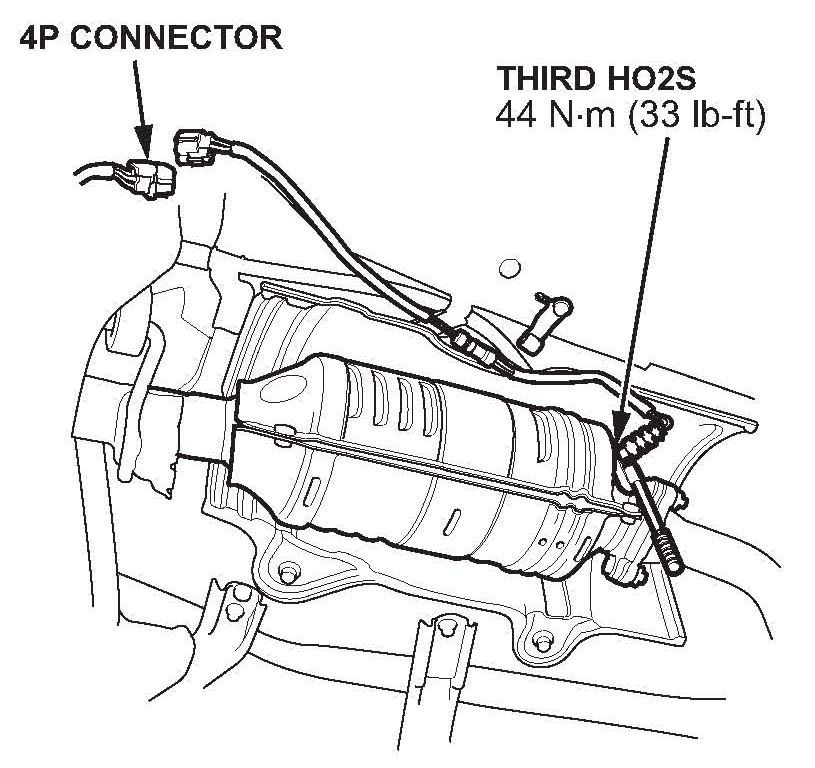 4P CONNECTOR

THIRD HO2S
44 N·m (33 lb-ft)