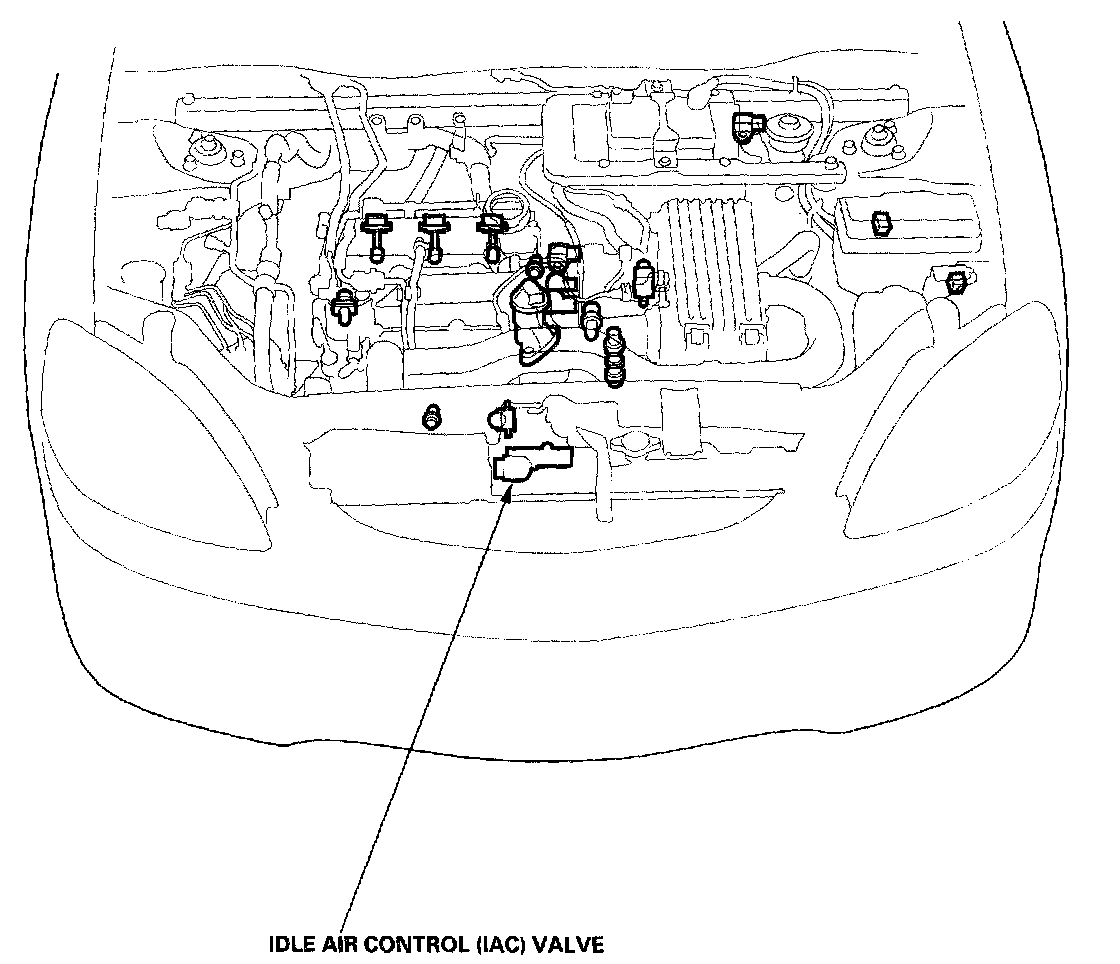 IDLE AIR CONTROL (IAC) VALVE