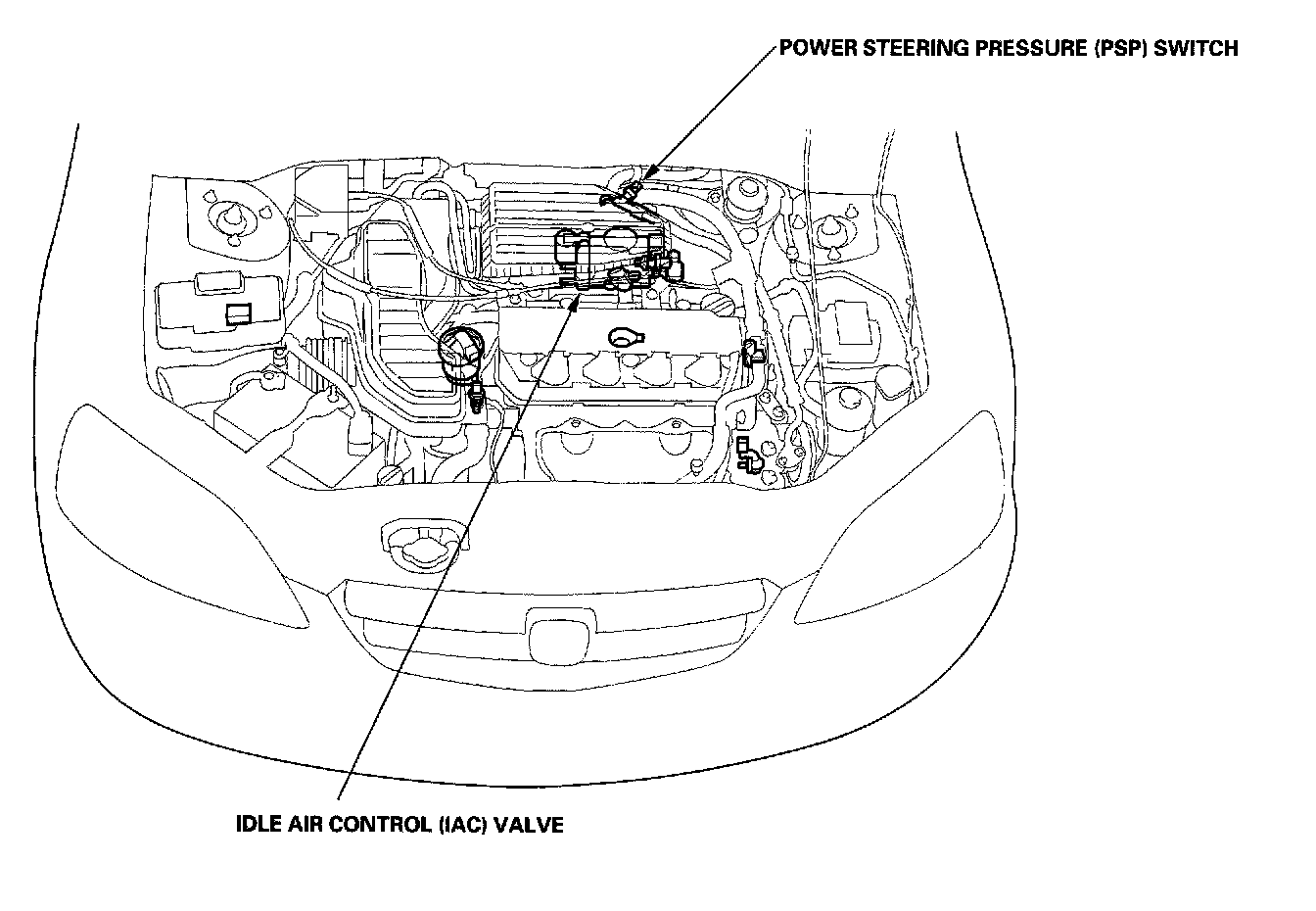 POWER STEERING PRESSURE (PSP) SWITCH

IDLE AIR CONTROL (IAC) VALVE