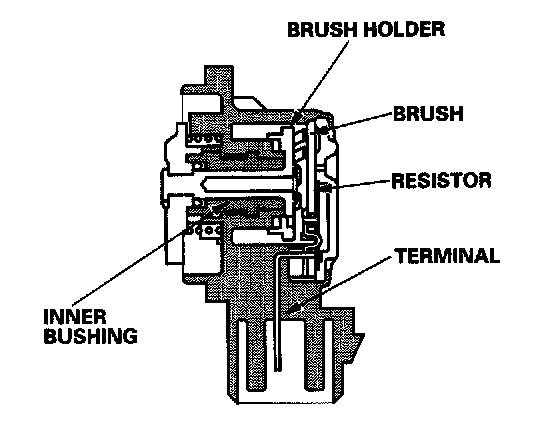 BRUSH HOLDER

BRUSH

RESISTOR

TERMINAL

INNER BUSHING