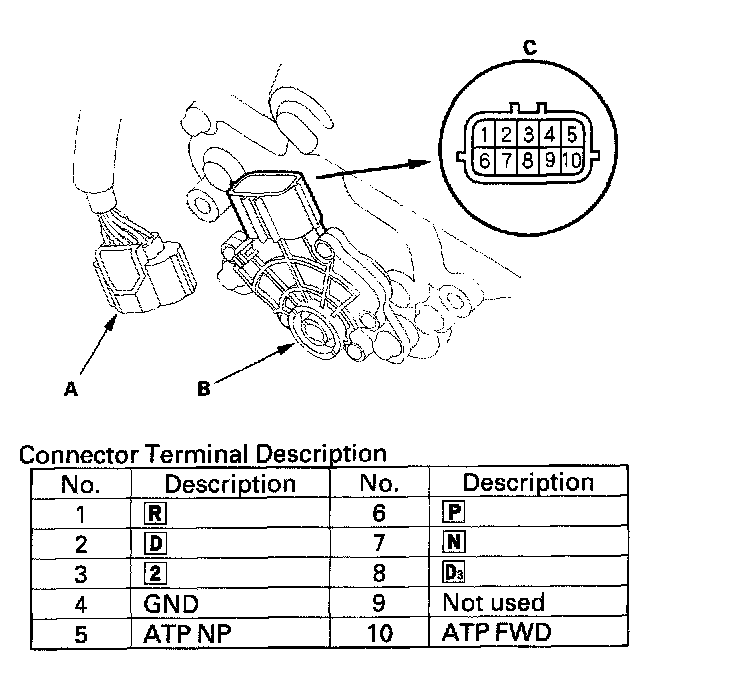 C

1 2 3 4 5
6 7 8 9 10

A

B

Connector Terminal Description

| No. | Description | No. | Description |
|---|---|---|---|
| 1 | R | 6 | P |
| 2 | D | 7 | N |
| 3 | 2 | 8 | $D_3$ |
| 4 | GND | 9 | Not used |
| 5 | ATP NP | 10 | ATP FWD |