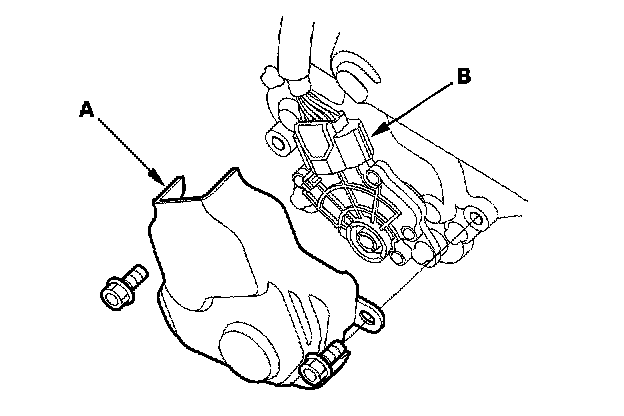 A
B