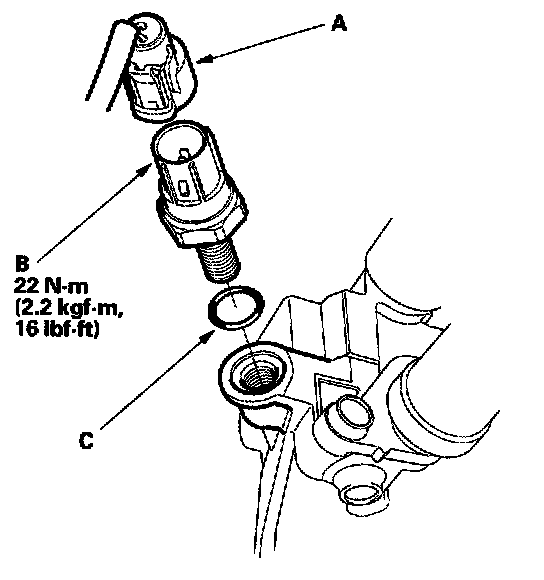 A

B
22 N·m
(2.2 kgf·m,
16 lbf·ft)

C