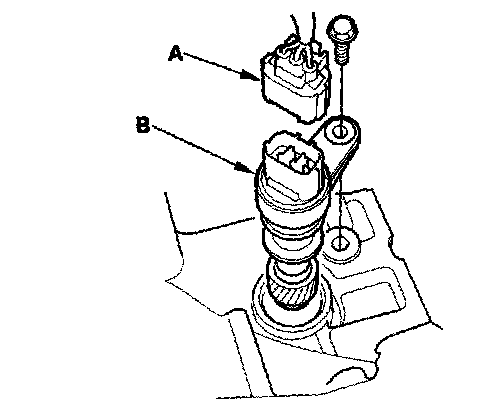 A

B