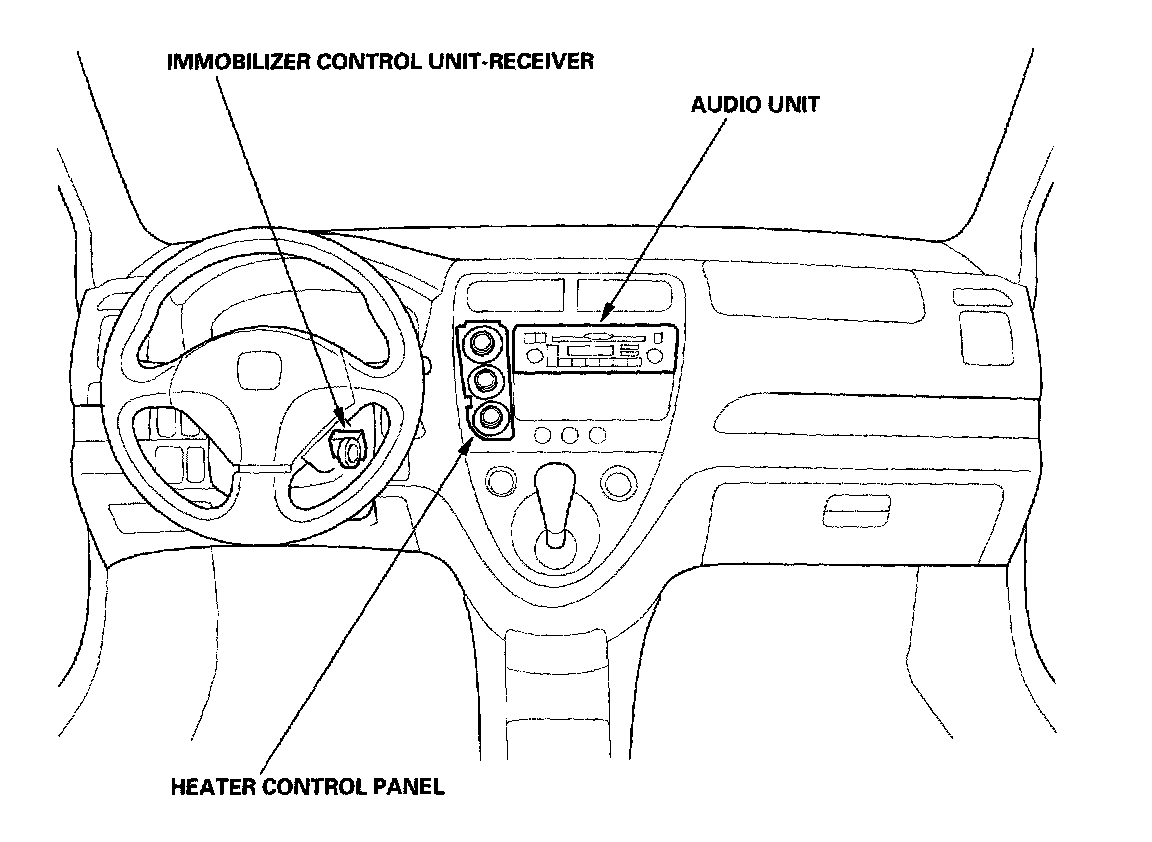 IMMOBILIZER CONTROL UNIT-RECEIVER

AUDIO UNIT

HEATER CONTROL PANEL