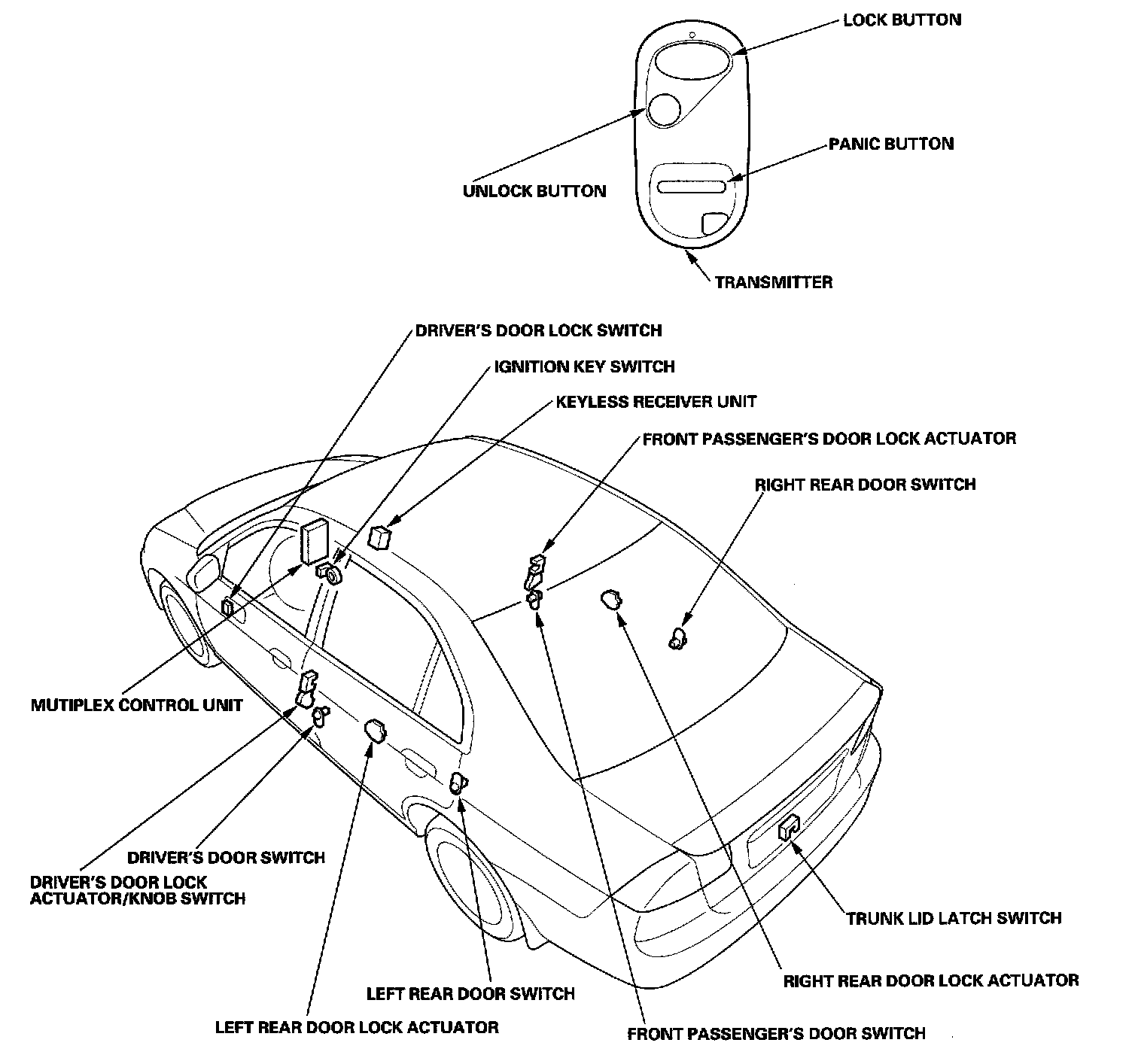 LOCK BUTTON

PANIC BUTTON

UNLOCK BUTTON

TRANSMITTER

DRIVER'S DOOR LOCK SWITCH

IGNITION KEY SWITCH

KEYLESS RECEIVER UNIT

FRONT PASSENGER'S DOOR LOCK ACTUATOR

RIGHT REAR DOOR SWITCH

MUTIPLEX CONTROL UNIT

DRIVER'S DOOR SWITCH

DRIVER'S DOOR LOCK ACTUATOR/KNOB SWITCH

TRUNK LID LATCH SWITCH

RIGHT REAR DOOR LOCK ACTUATOR

LEFT REAR DOOR SWITCH

LEFT REAR DOOR LOCK ACTUATOR

FRONT PASSENGER'S DOOR SWITCH