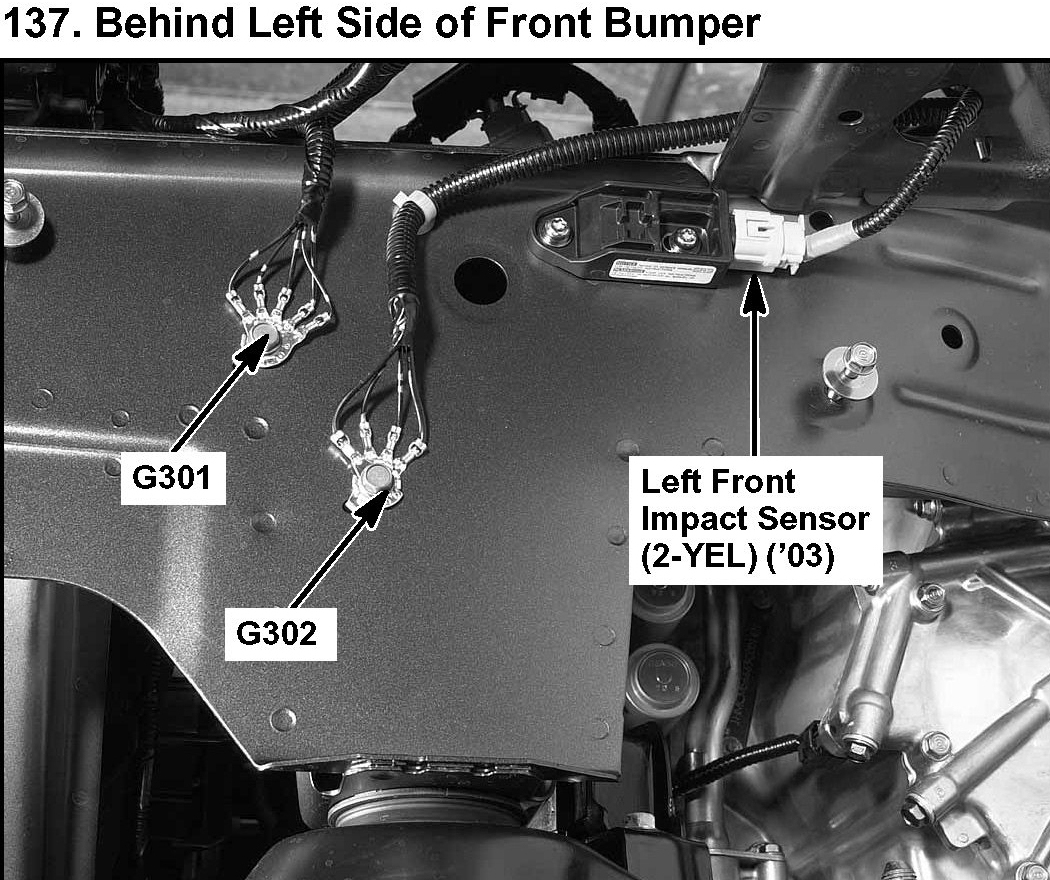 137. Behind Left Side of Front Bumper

G301

G302

Left Front Impact Sensor (2-YEL) ('03)