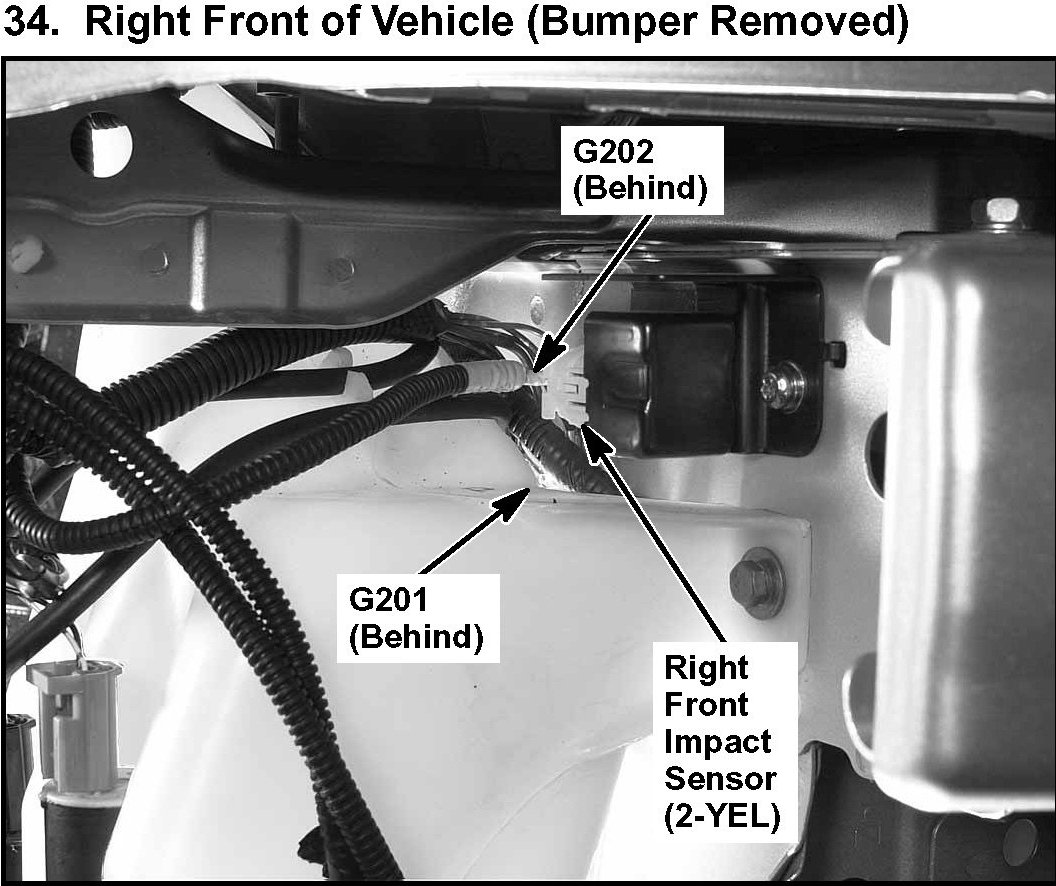 34. Right Front of Vehicle (Bumper Removed)

G202
(Behind)

G201
(Behind)

Right
Front
Impact
Sensor
(2-YEL)