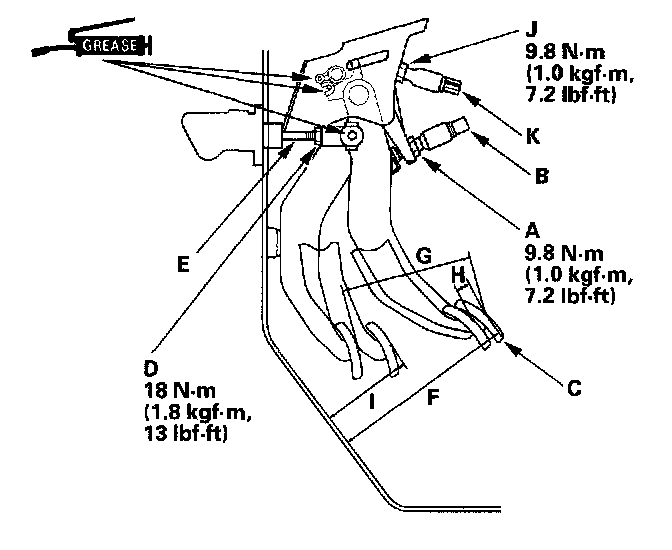 GREASE

J
9.8 N·m
(1.0 kgf·m,
7.2 lbf·ft)

K

B

A
9.8 N·m
(1.0 kgf·m,
7.2 lbf·ft)

E

G

H

C

D
18 N·m
(1.8 kgf·m,
13 lbf·ft)

I

F