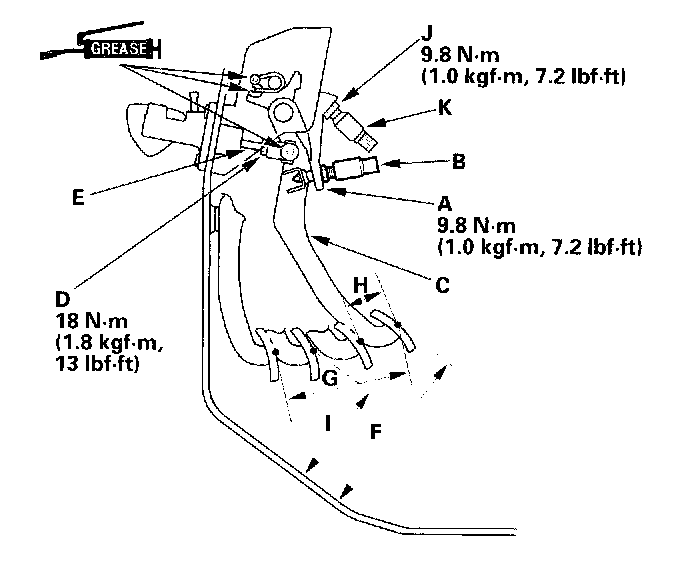 GREASE

J
9.8 N·m
(1.0 kgf·m, 7.2 lbf·ft)

K

B

E

A
9.8 N·m
(1.0 kgf·m, 7.2 lbf·ft)

C

D
18 N·m
(1.8 kgf·m,
13 lbf·ft)

H

G

I

F