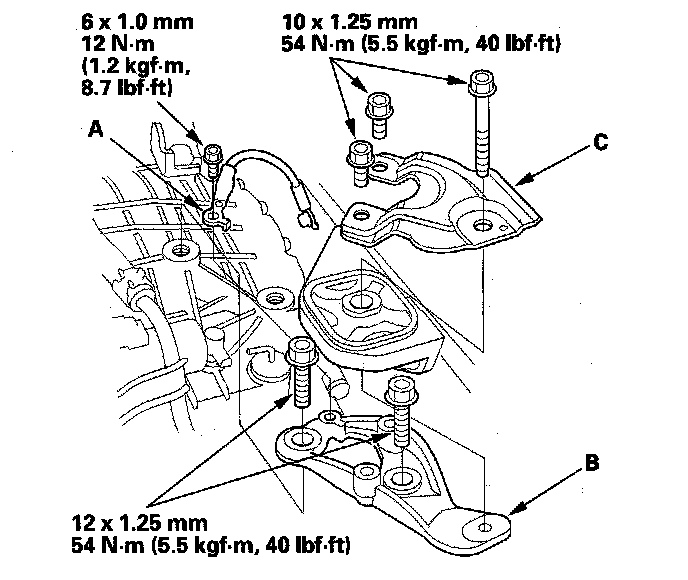 6 x 1.0 mm
12 N·m
(1.2 kgf·m,
8.7 lbf·ft)

10 x 1.25 mm
54 N·m (5.5 kgf·m, 40 lbf·ft)

A

C

B

12 x 1.25 mm
54 N·m (5.5 kgf·m, 40 lbf·ft)