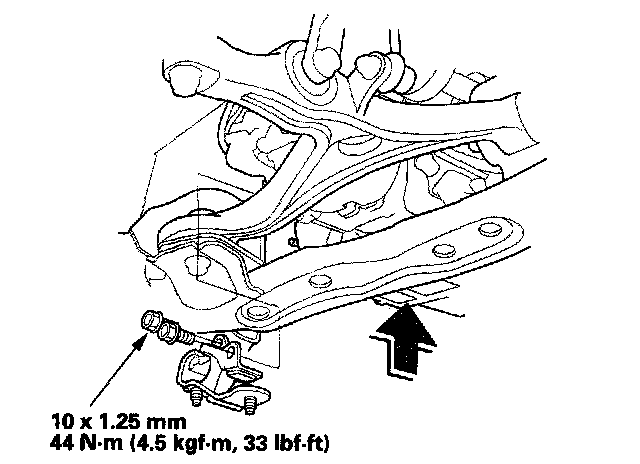 10 x 1.25 mm
44 N·m (4.5 kgf·m, 33 lbf·ft)