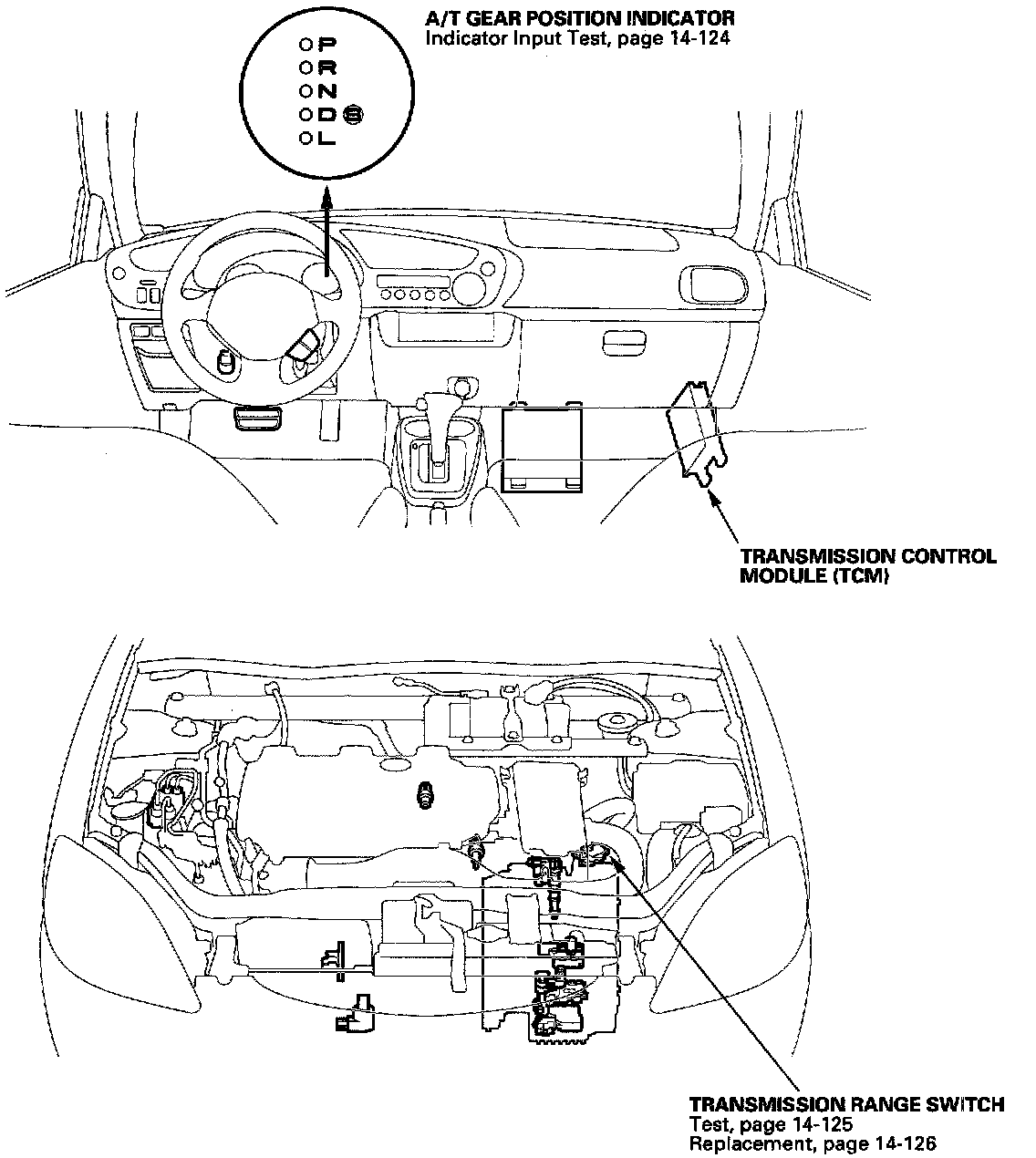 A/T GEAR POSITION INDICATOR
Indicator Input Test, page 14-124

P
R
N
D S
L

TRANSMISSION CONTROL MODULE (TCM)

TRANSMISSION RANGE SWITCH
Test, page 14-125
Replacement, page 14-126