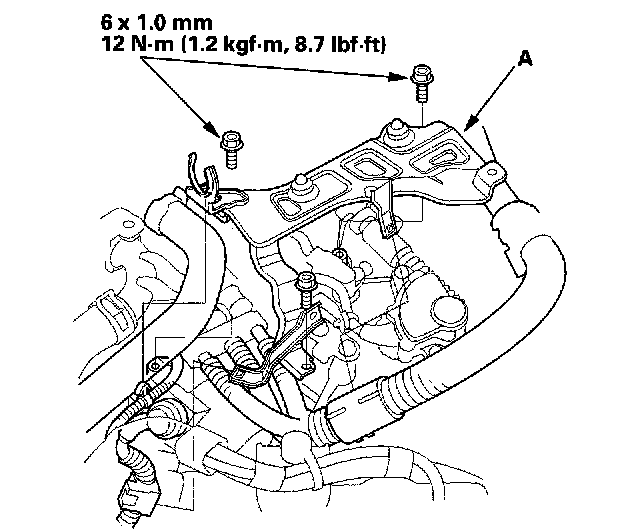 6 x 1.0 mm
12 N·m (1.2 kgf·m, 8.7 lbf·ft)

A