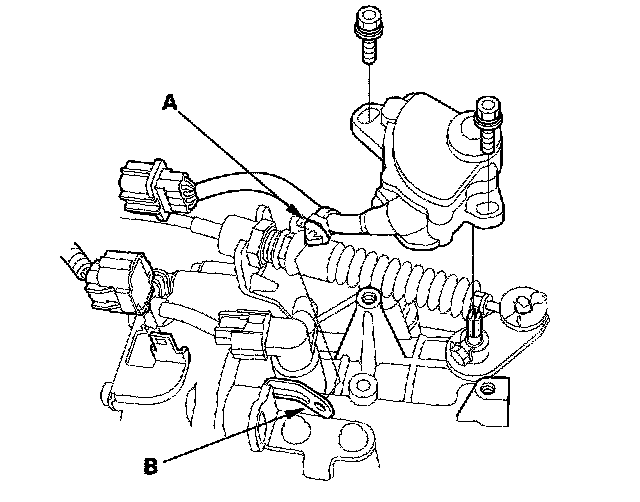 A

B