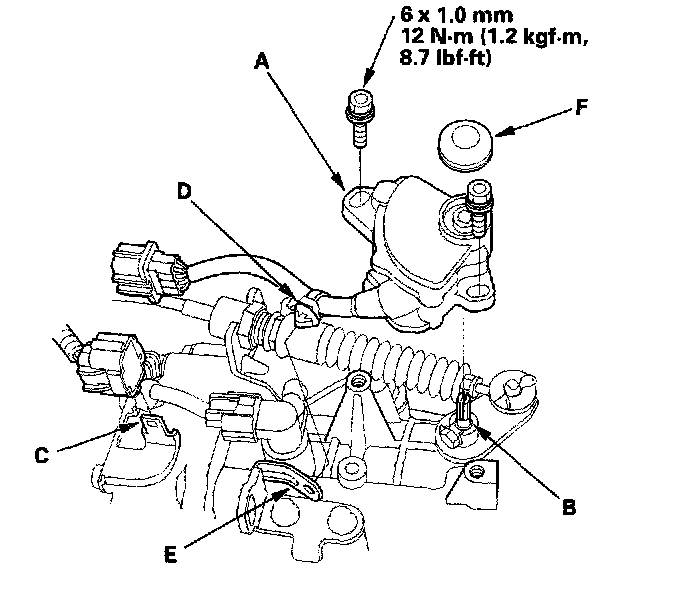 6 x 1.0 mm
12 N·m (1.2 kgf·m, 8.7 lbf·ft)

A

F

D

C

B

E