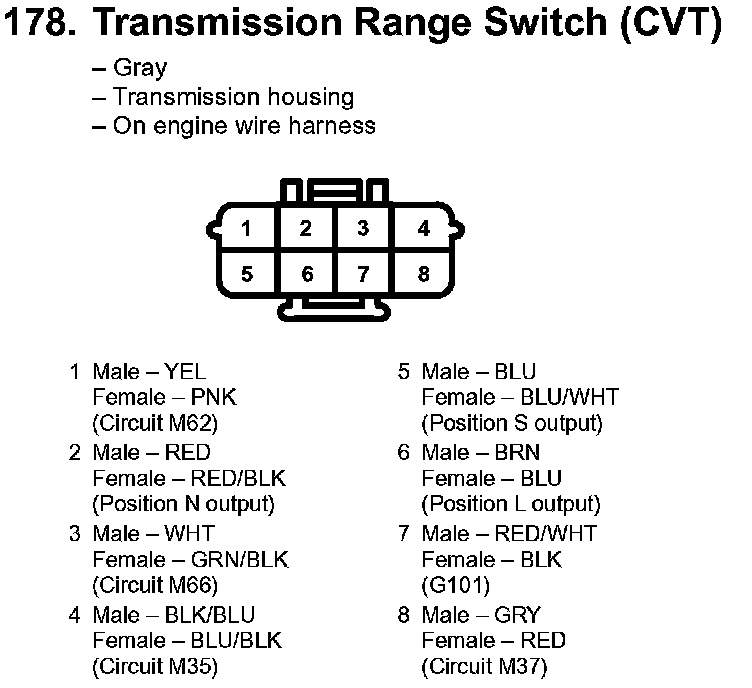 178. Transmission Range Switch (CVT)

– Gray
– Transmission housing
– On engine wire harness

1 2 3 4
5 6 7 8

1 Male – YEL
Female – PNK
(Circuit M62)

2 Male – RED
Female – RED/BLK
(Position N output)

3 Male – WHT
Female – GRN/BLK
(Circuit M66)

4 Male – BLK/BLU
Female – BLU/BLK
(Circuit M35)

5 Male – BLU
Female – BLU/WHT
(Position S output)

6 Male – BRN
Female – BLU
(Position L output)

7 Male – RED/WHT
Female – BLK
(G101)

8 Male – GRY
Female – RED
(Circuit M37)