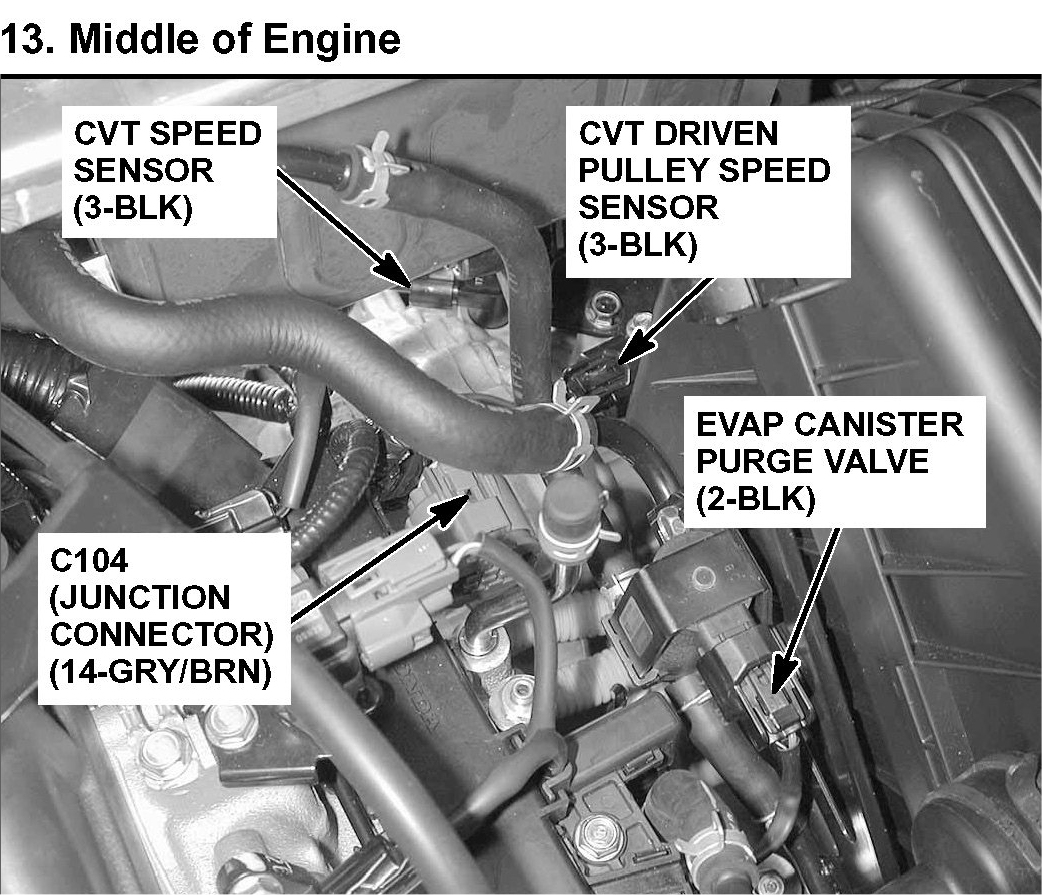 13. Middle of Engine

CVT SPEED SENSOR (3-BLK)

CVT DRIVEN PULLEY SPEED SENSOR (3-BLK)

EVAP CANISTER PURGE VALVE (2-BLK)

C104 (JUNCTION CONNECTOR) (14-GRY/BRN)