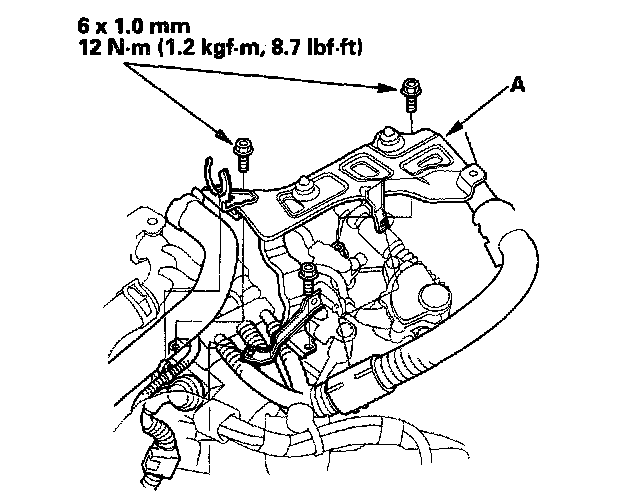 6 x 1.0 mm
12 N·m (1.2 kgf·m, 8.7 lbf·ft)

A