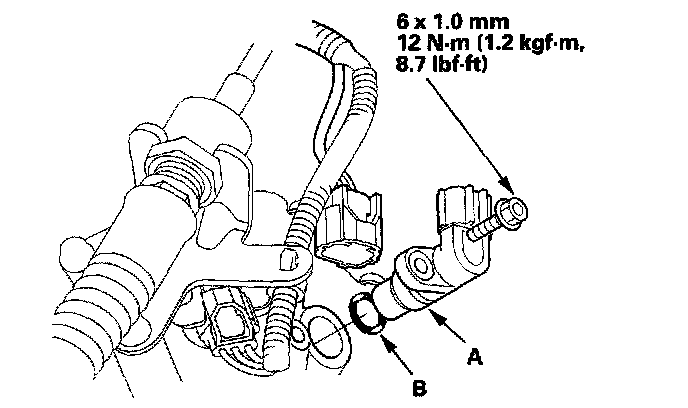 6 x 1.0 mm
12 N·m (1.2 kgf·m, 8.7 lbf·ft)

A

B