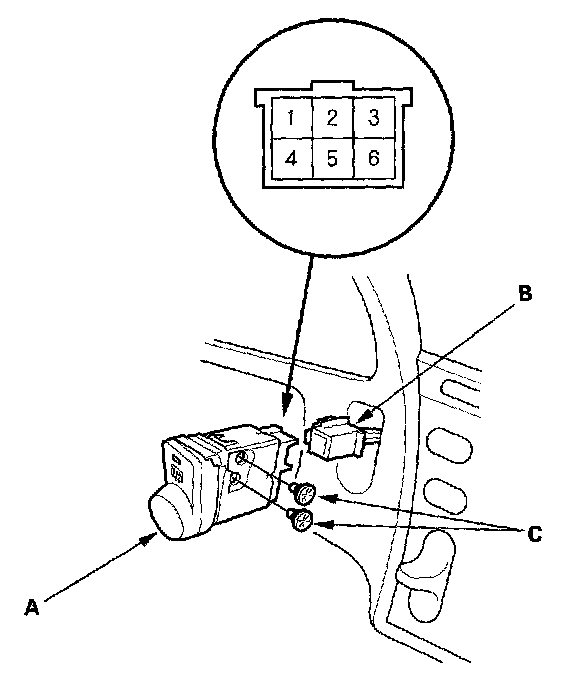 1 2 3
4 5 6

B

C

A