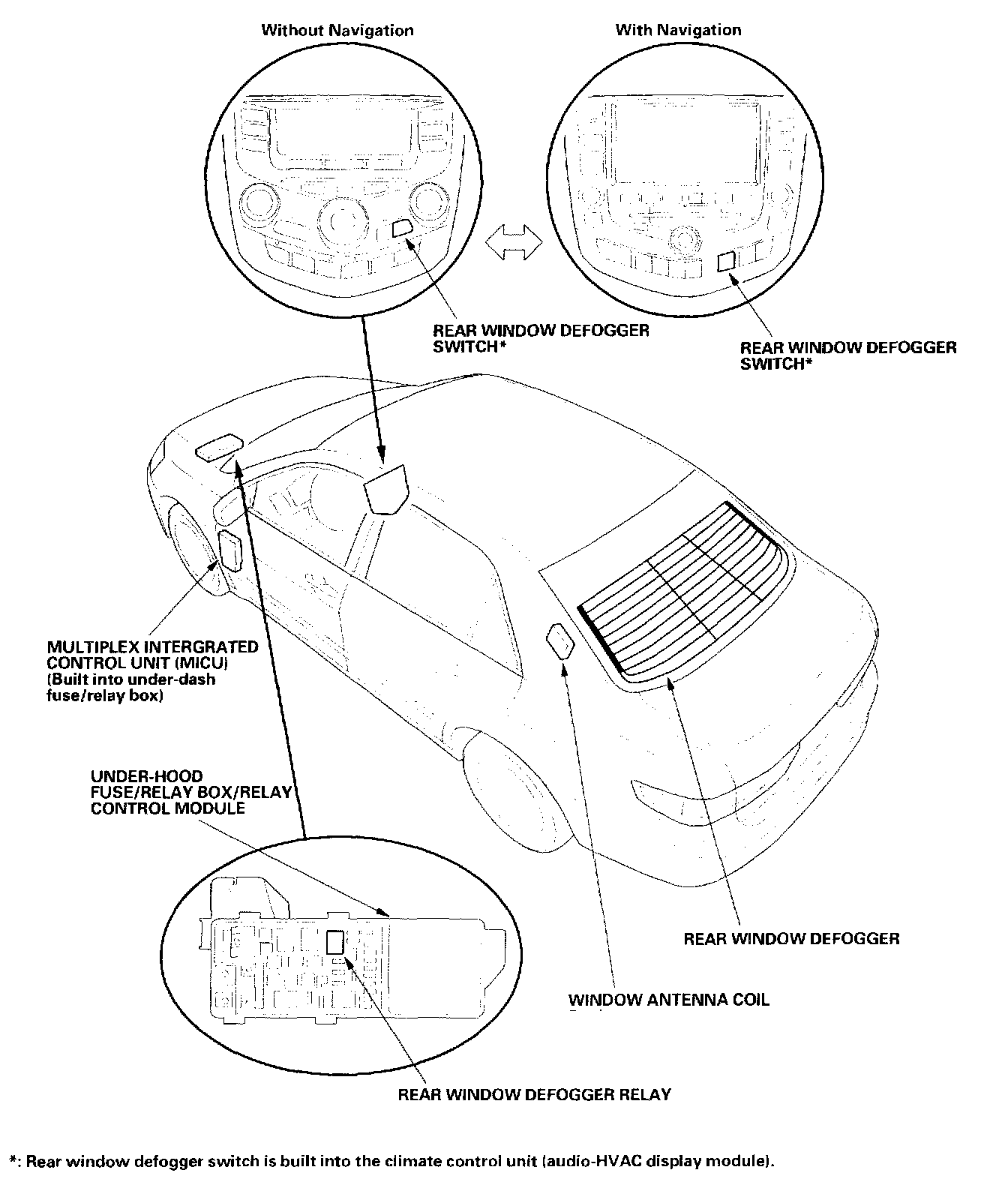 Without Navigation

With Navigation

REAR WINDOW DEFOGGER SWITCH*

REAR WINDOW DEFOGGER SWITCH*

MULTIPLEX INTERGRATED CONTROL UNIT (MICU) (Built into under-dash fuse/relay box)

UNDER-HOOD FUSE/RELAY BOX/RELAY CONTROL MODULE

REAR WINDOW DEFOGGER

WINDOW ANTENNA COIL

REAR WINDOW DEFOGGER RELAY

*: Rear window defogger switch is built into the climate control unit (audio-HVAC display module).