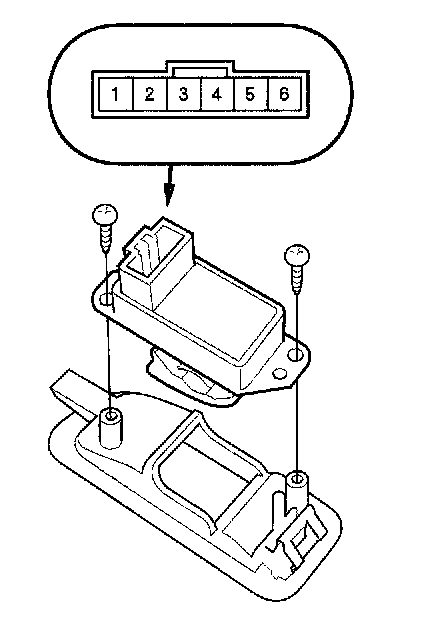 1 2 3 4 5 6