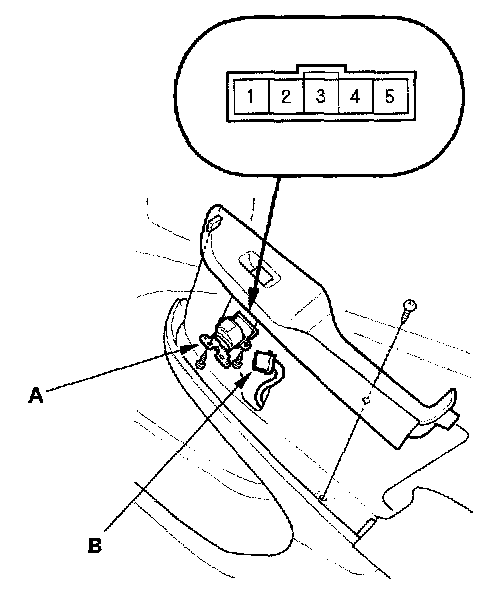 1 2 3 4 5

A

B