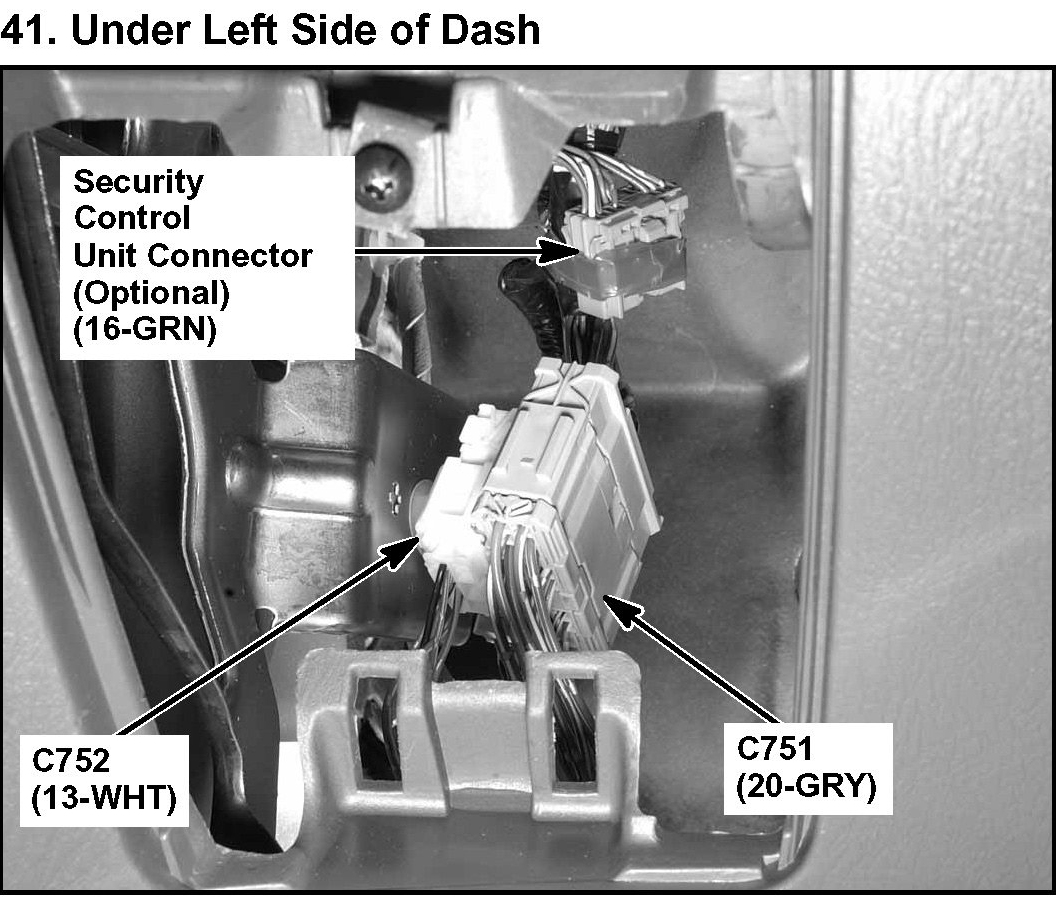 41. Under Left Side of Dash

Security Control Unit Connector (Optional) (16-GRN)

C752 (13-WHT)

C751 (20-GRY)