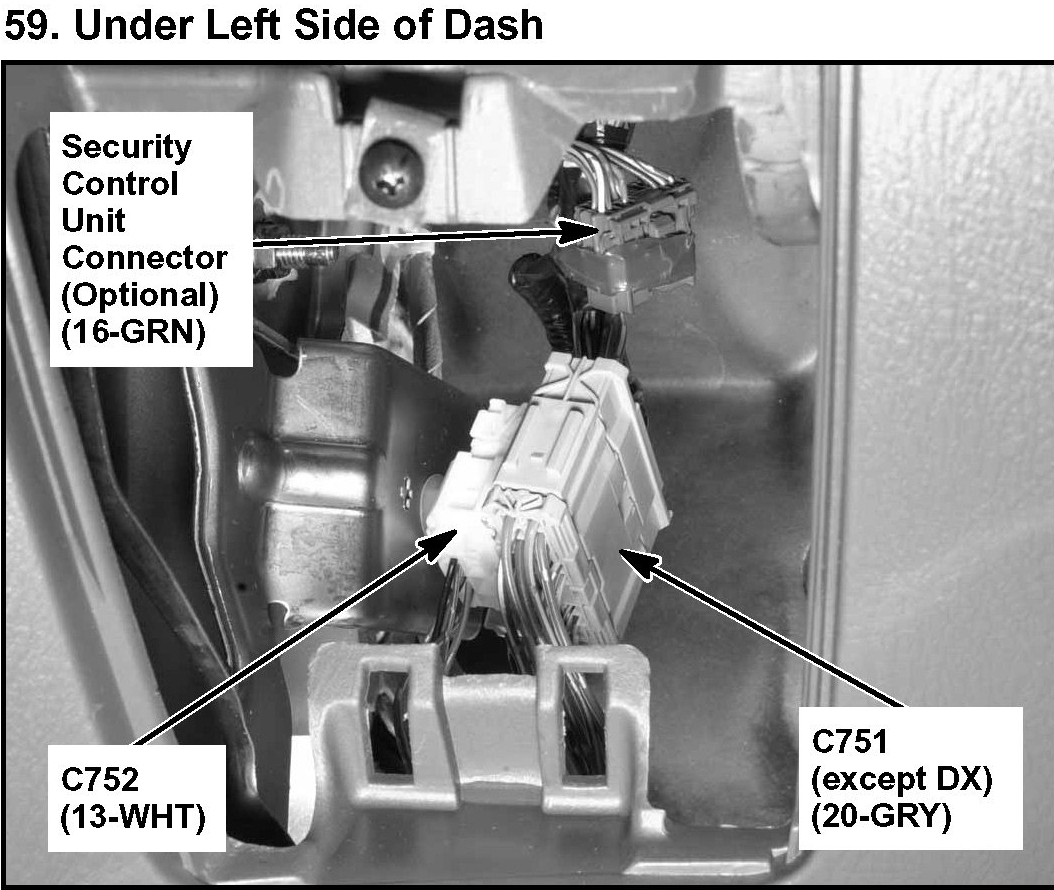 59. Under Left Side of Dash

Security Control Unit Connector (Optional) (16-GRN)

C752 (13-WHT)

C751 (except DX) (20-GRY)