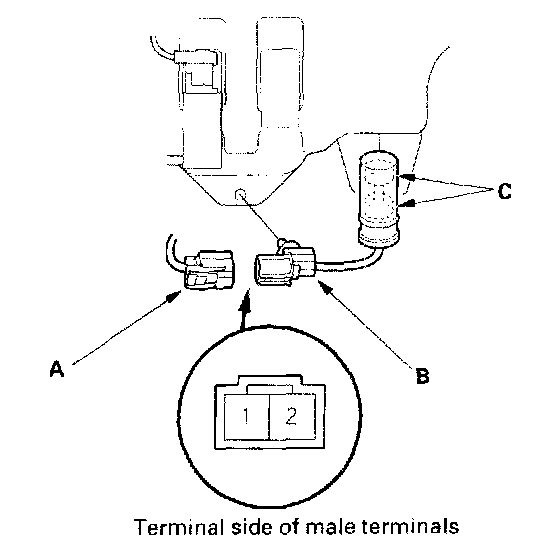 C

A

B

1 2

Terminal side of male terminals