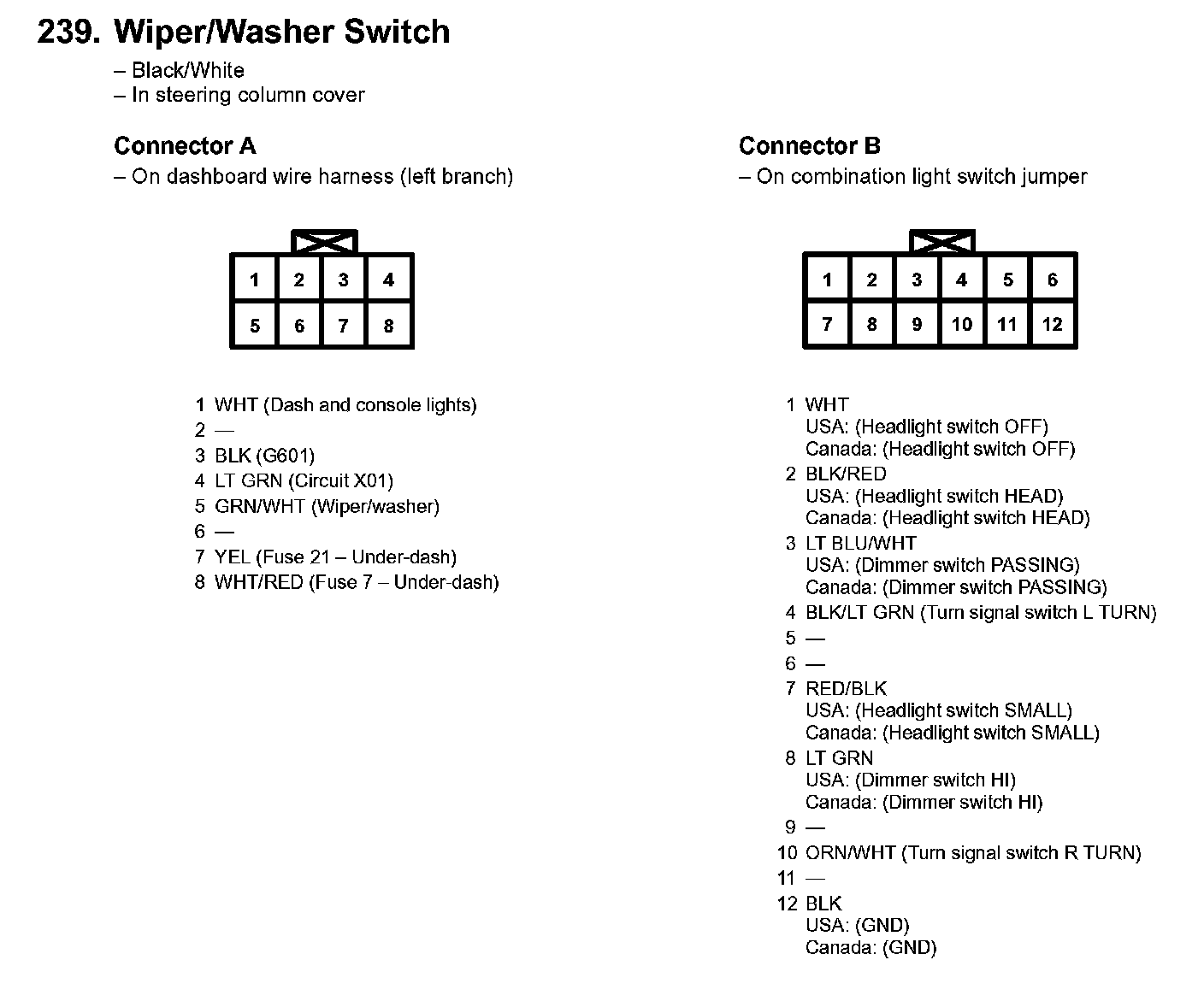 239. Wiper/Washer Switch
– Black/White
– In steering column cover

Connector A
– On dashboard wire harness (left branch)

| 1 | 2 | 3 | 4 |
|---|---|---|---|
| 5 | 6 | 7 | 8 |

1 WHT (Dash and console lights)
2 —
3 BLK (G601)
4 LT GRN (Circuit X01)
5 GRN/WHT (Wiper/washer)
6 —
7 YEL (Fuse 21 – Under-dash)
8 WHT/RED (Fuse 7 – Under-dash)

Connector B
– On combination light switch jumper

| 1 | 2 | 3 | 4 | 5 | 6 |
|---|---|---|---|---|---|
| 7 | 8 | 9 | 10 | 11 | 12 |

1 WHT
USA: (Headlight switch OFF)
Canada: (Headlight switch OFF)
2 BLK/RED
USA: (Headlight switch HEAD)
Canada: (Headlight switch HEAD)
3 LT BLU/WHT
USA: (Dimmer switch PASSING)
Canada: (Dimmer switch PASSING)
4 BLK/LT GRN (Turn signal switch L TURN)
5 —
6 —
7 RED/BLK
USA: (Headlight switch SMALL)
Canada: (Headlight switch SMALL)
8 LT GRN
USA: (Dimmer switch HI)
Canada: (Dimmer switch HI)
9 —
10 ORN/WHT (Turn signal switch R TURN)
11 —
12 BLK
USA: (GND)
Canada: (GND)