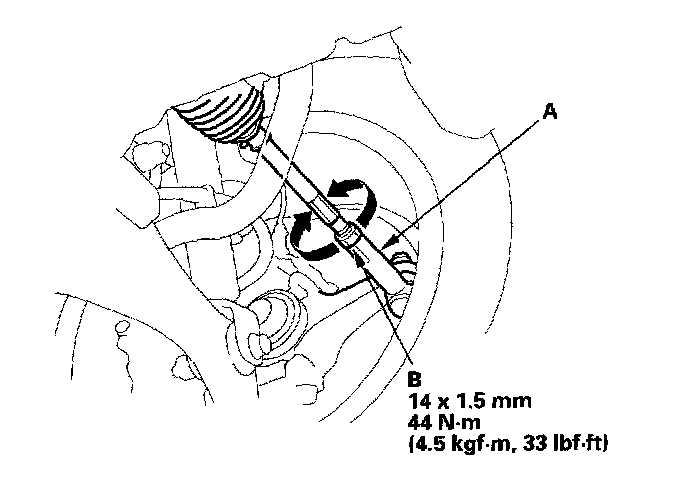 A

B
14 x 1.5 mm
44 N·m
(4.5 kgf·m, 33 lbf·ft)