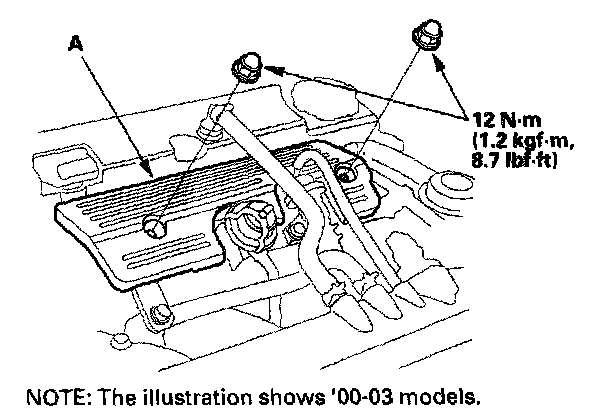 A

12 N·m (1.2 kgf·m, 8.7 lbf·ft)

NOTE: The illustration shows '00-03 models.