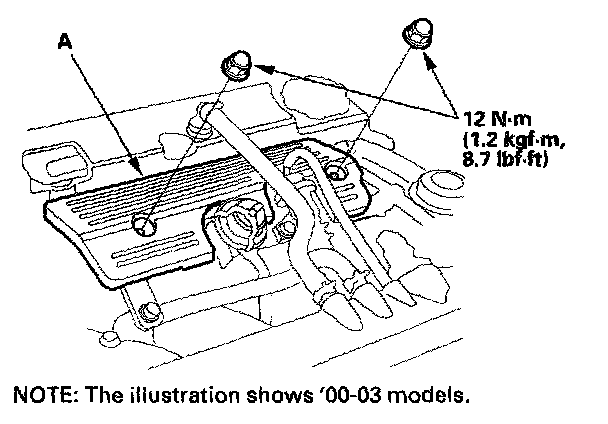 A

12 N·m
(1.2 kgf·m,
8.7 lbf·ft)

NOTE: The illustration shows '00-03 models.