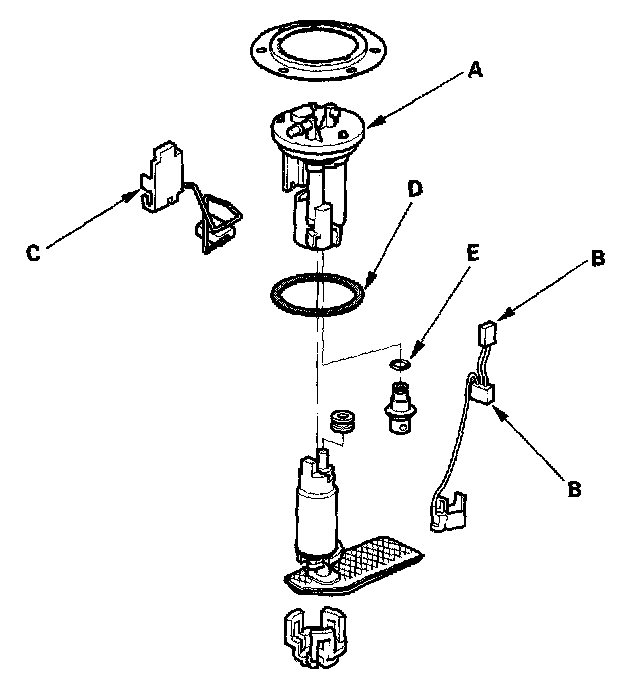 A
D
C
E
B
B