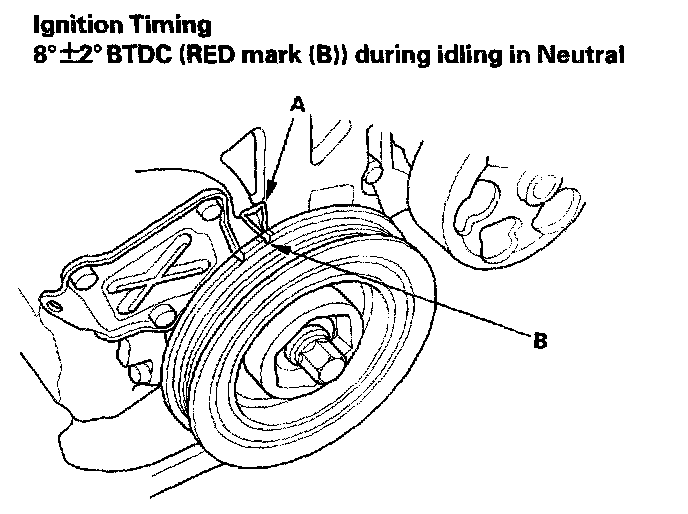 Ignition Timing
$8° \pm 2°$ BTDC (RED mark (B)) during idling in Neutral

A

B