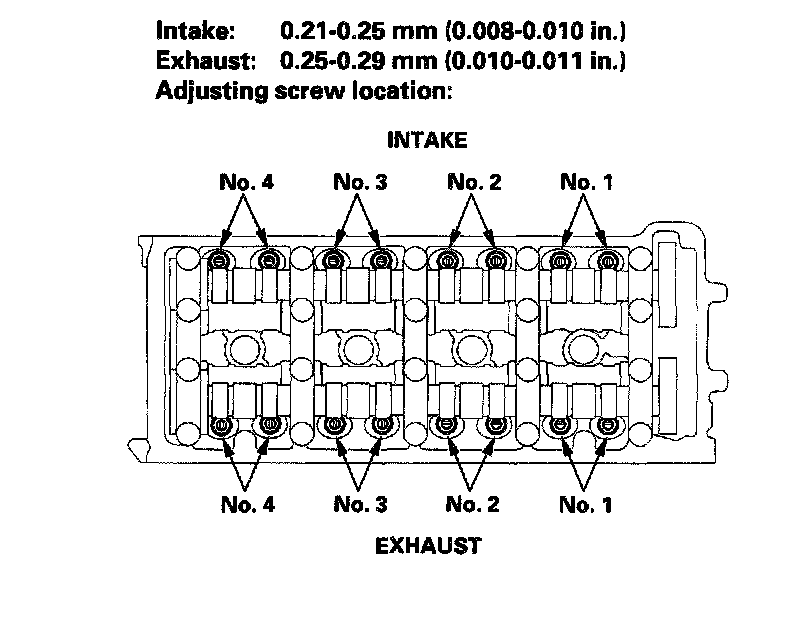 Intake: 0.21-0.25 mm (0.008-0.010 in.)
Exhaust: 0.25-0.29 mm (0.010-0.011 in.)
Adjusting screw location:

INTAKE

No. 4 No. 3 No. 2 No. 1

No. 4 No. 3 No. 2 No. 1

EXHAUST