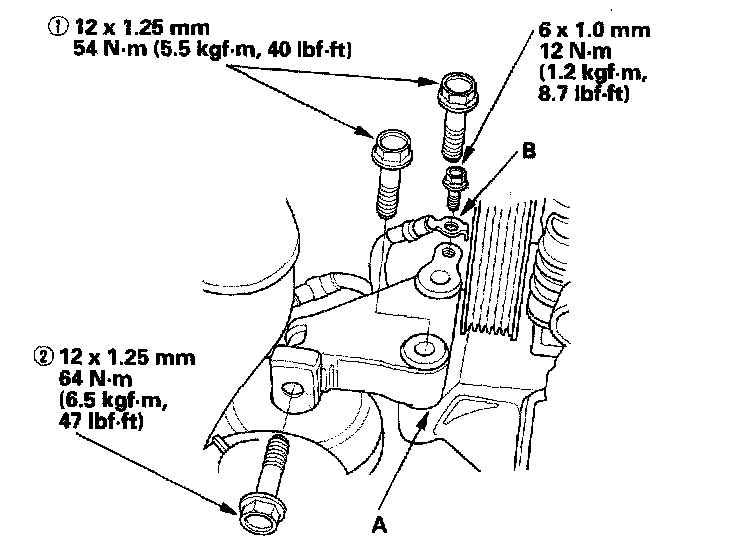 ① 12 x 1.25 mm
54 N·m (5.5 kgf·m, 40 lbf·ft)

6 x 1.0 mm
12 N·m
(1.2 kgf·m,
8.7 lbf·ft)

B

② 12 x 1.25 mm
64 N·m
(6.5 kgf·m,
47 lbf·ft)

A