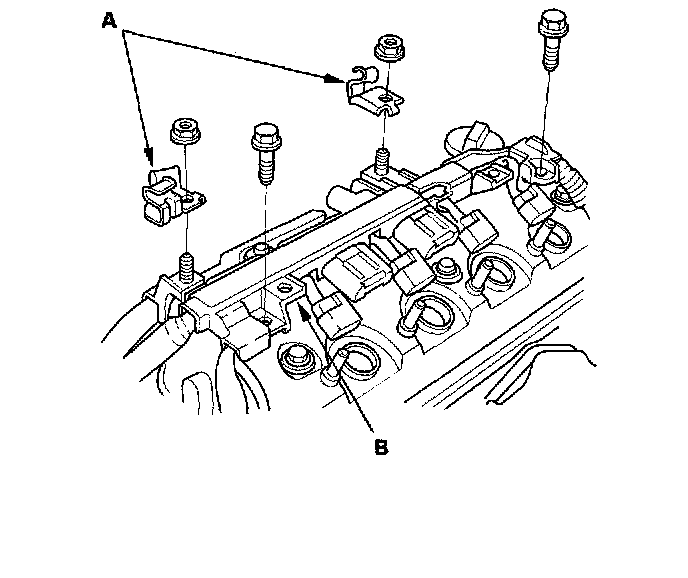 A

B