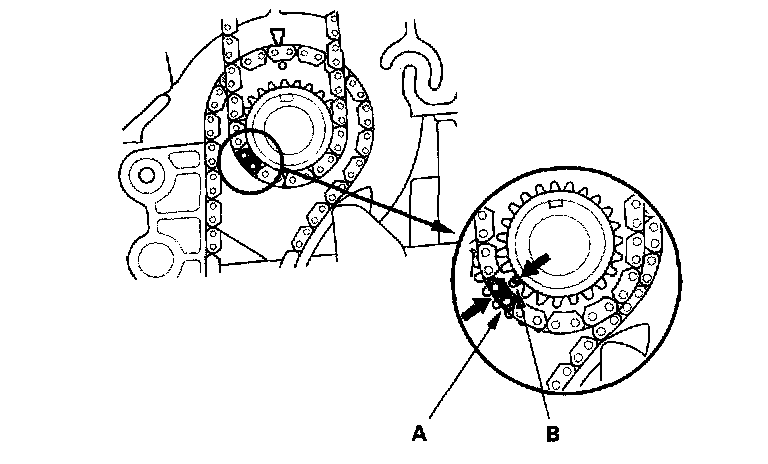 A
B