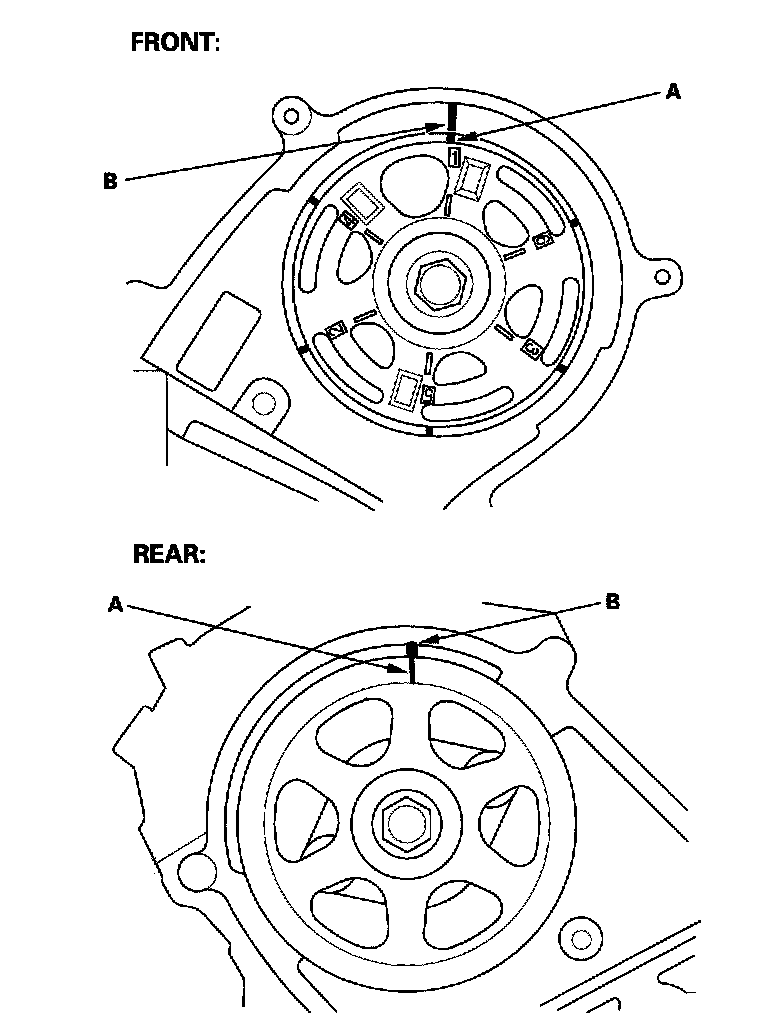 FRONT:

A

B

1

2

3

4

5

6

REAR:

A

B