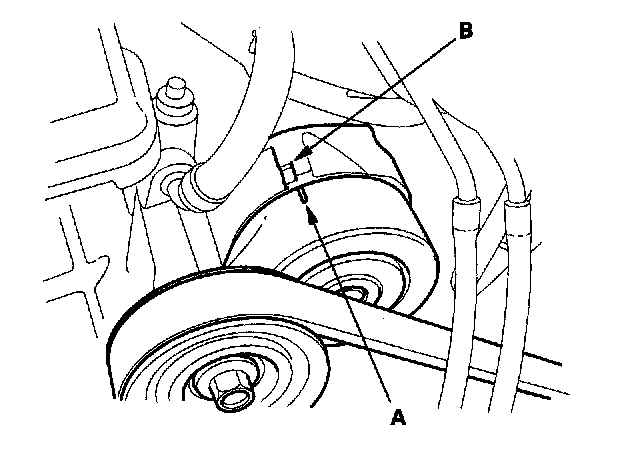 B

A